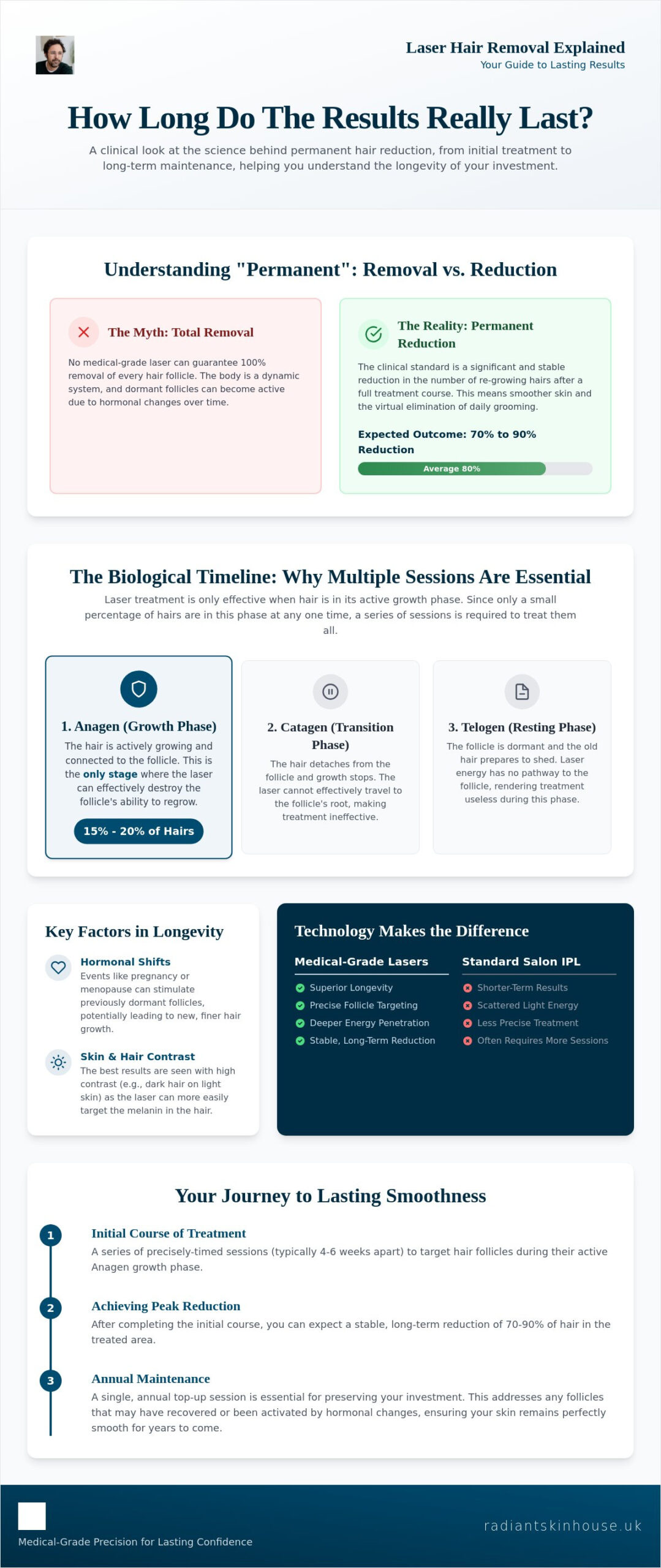 Laser Hair Removal Explained
Your Guide to Lasting Results

How Long Do The Results Really Last?

A clinical look at the science behind permanent hair reduction, from initial treatment to long-term maintenance, helping you understand the longevity of your investment.

Understanding "Permanent": Removal vs. Reduction

The Myth: Total Removal

No medical-grade laser can guarantee 100% removal of every hair follicle. The body is a dynamic system, and dormant follicles can become active due to hormonal changes over time.

The Reality: Permanent Reduction

The clinical standard is a significant and stable reduction in the number of re-growing hairs after a full treatment course. This means smoother skin and the virtual elimination of daily grooming.

Expected Outcome: 70% to 90% Reduction

Average 80%

The Biological Timeline: Why Multiple Sessions Are Essential

Laser treatment is only effective when hair is in its active growth phase. Since only a small percentage of hairs are in this phase at any one time, a series of sessions is required to treat them all.

1. Anagen (Growth Phase)

The hair is actively growing and connected to the follicle. This is the only stage where the laser can effectively destroy the follicle's ability to regrow.

15% - 20% of Hairs

2. Catagen (Transition Phase)

The hair detaches from the follicle and growth stops. The laser cannot effectively travel to the follicle's root, making treatment ineffective.

3. Telogen (Resting Phase)

The follicle is dormant and the old hair prepares to shed. Laser energy has no pathway to the follicle, rendering treatment useless during this phase.

Key Factors in Longevity

Hormonal Shifts
Events like pregnancy or menopause can stimulate previously dormant follicles, potentially leading to new, finer hair growth.

Skin & Hair Contrast
The best results are seen with high contrast (e.g., dark hair on light skin) as the laser can more easily target the melanin in the hair.

Technology Makes the Difference

Medical-Grade Lasers
Superior Longevity
Precise Follicle Targeting
Deeper Energy Penetration
Stable, Long-Term Reduction

Standard Salon IPL
Shorter-Term Results
Scattered Light Energy
Less Precise Treatment
Often Requires More Sessions

Your Journey to Lasting Smoothness

1
Initial Course of Treatment
A series of precisely-timed sessions (typically 4-6 weeks apart) to target hair follicles during their active Anagen growth phase.

2
Achieving Peak Reduction
After completing the initial course, you can expect a stable, long-term reduction of 70-90% of hair in the treated area.

3
Annual Maintenance
A single, annual top-up session is essential for preserving your investment. This addresses any follicles that may have recovered or been activated by hormonal changes, ensuring your skin remains perfectly smooth for years to come.

Medical-Grade Precision for Lasting Confidence

radiantskinhouse.uk